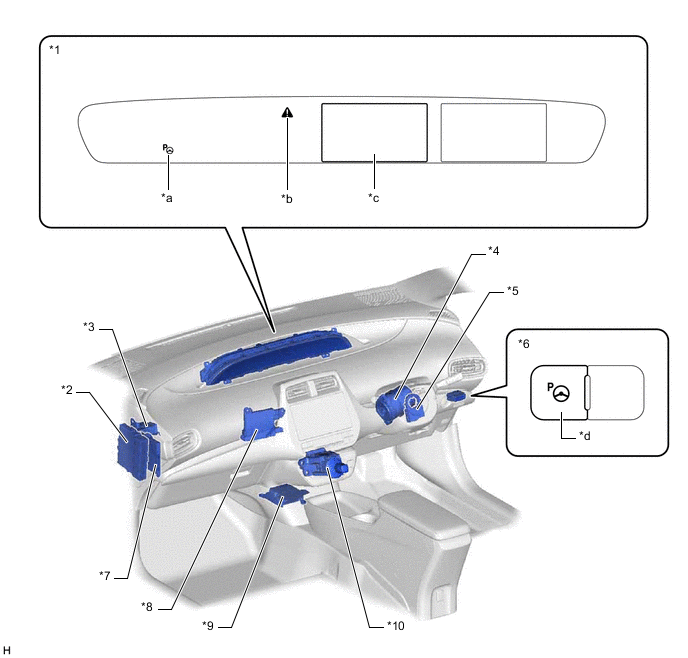 *1

P

*a

*b

*c

*4

*5

*3

*6

*2

P

*d

*7

*8

*9

*10

H