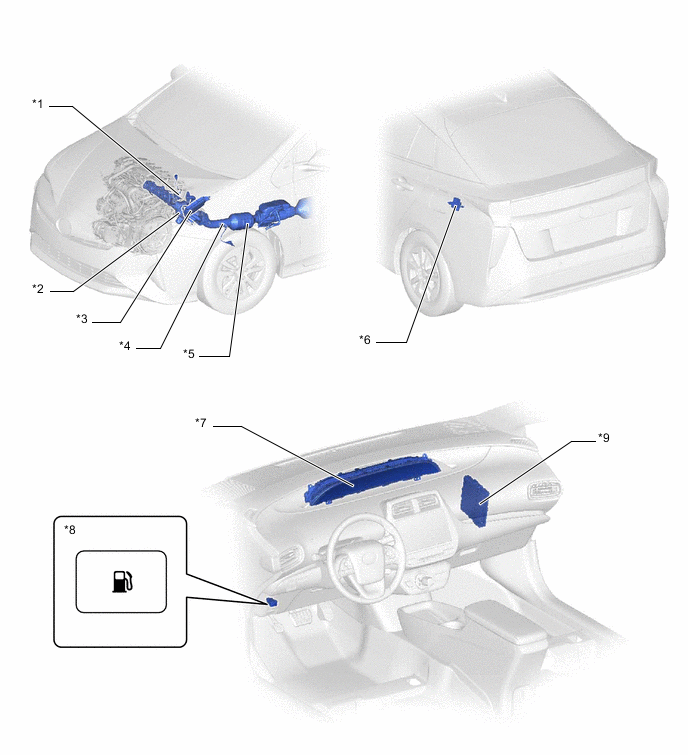 *1

*2

*3

*4

*5

*6

*7

*9

*8