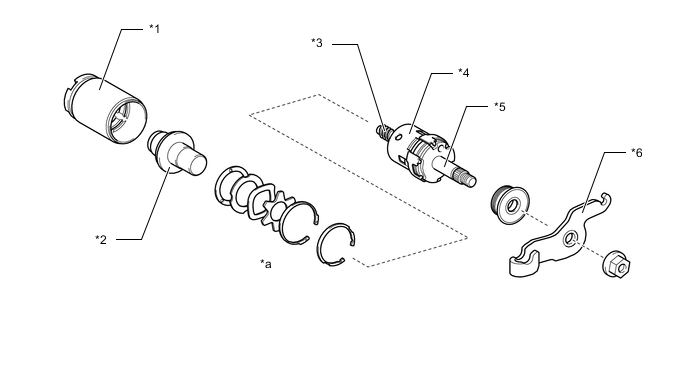 *1

*3

*4

*5

*6

*2

*a