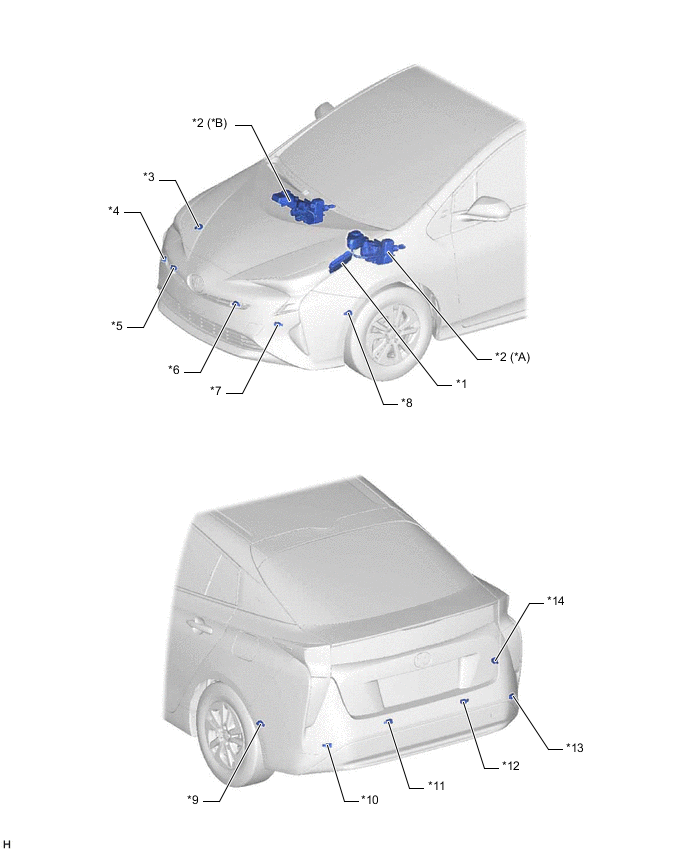 *2 (*B)
*3
*4
*5
*6
*7
*8
*1
*2 (*A)

*14
*13
*12
*11
*10
*9

H