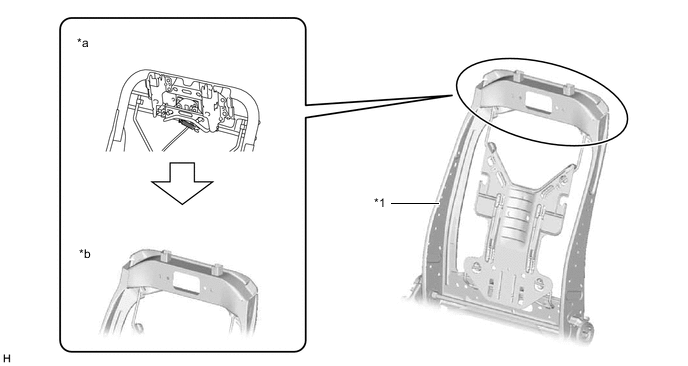 *a

*b

*1

H