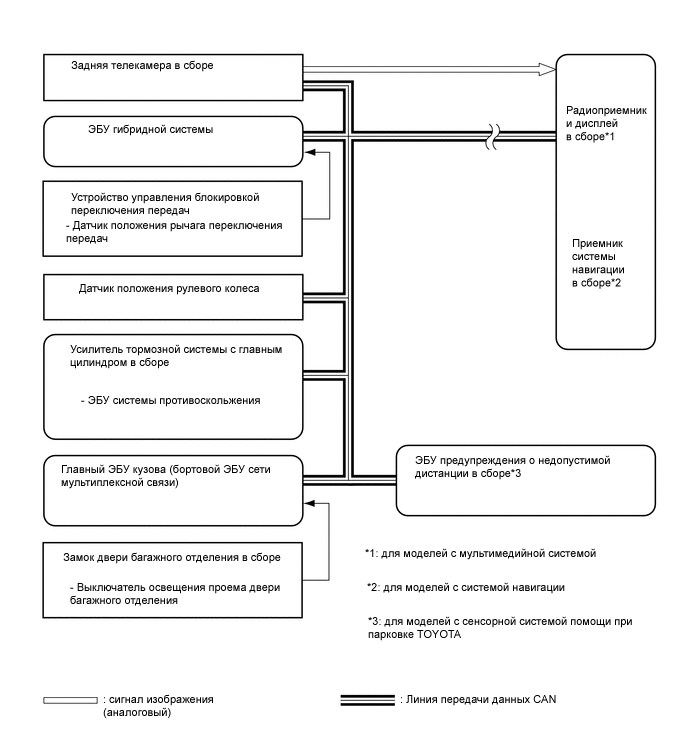 Задняя телекамера в сборе

ЭБУ гибридной системы

Устройство управления блокировкой переключения передач
- Датчик положения рычага переключения передач

Датчик положения рулевого колеса

Усилитель тормозной системы с главным цилиндром в сборе

- ЭБУ системы противоскольжения

Главный ЭБУ кузова (бортовой ЭБУ сети мультиплексной связи)

Замок двери багажного отделения в сборе

- Выключатель освещения проема двери багажного отделения

Радиоприемник и дисплей в сборе*1

Приемник системы навигации в сборе*2

ЭБУ предупреждения о недопустимой дистанции в сборе*3

*1: для моделей с мультимедийной системой

*2: для моделей с системой навигации

*3: для моделей с сенсорной системой помощи при парковке TOYOTA

: сигнал изображения (аналоговый)

: Линия передачи данных CAN