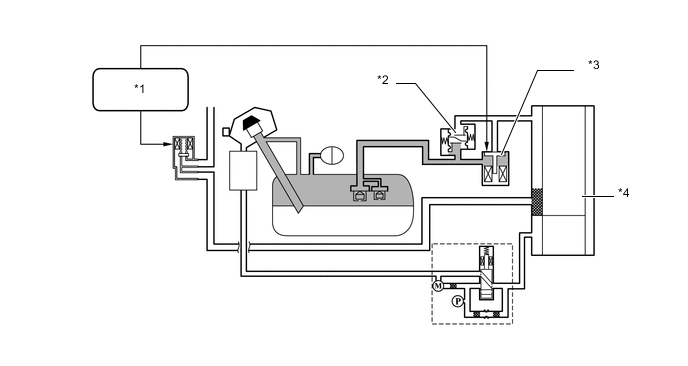 *1

*2

*3

*4

M

P