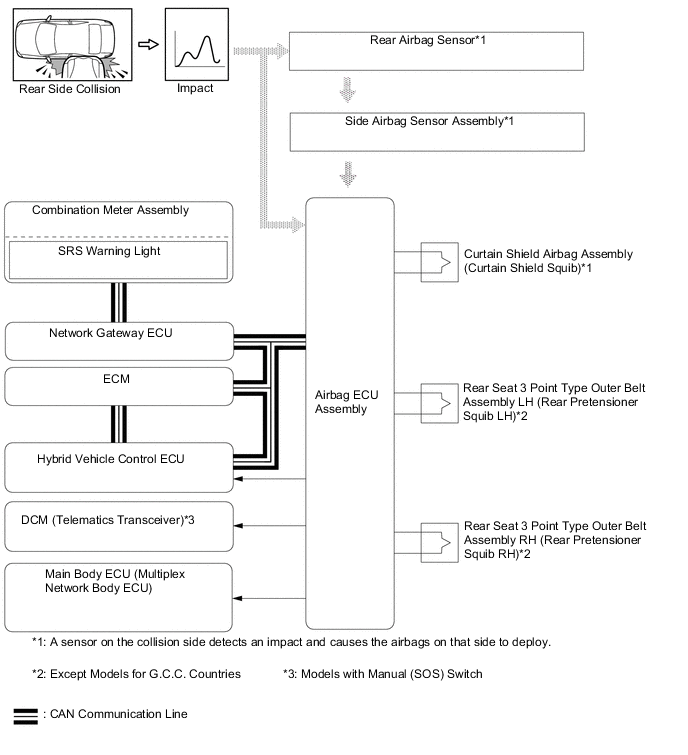 Rear Side Collision

Impact

Rear Airbag Sensor*1

Side Airbag Sensor Assembly*1

Combination Meter Assembly

SRS Warning Light

Network Gateway ECU

ECM

Hybrid Vehicle Control ECU

DCM (Telematics Transceiver)*3

Main Body ECU (Multiplex Network Body ECU)

Airbag ECU Assembly

Curtain Shield Airbag Assembly (Curtain Shield Squib)*1

Rear Seat 3 Point Type Outer Belt Assembly LH (Rear Pretensioner Squib LH)*2

Rear Seat 3 Point Type Outer Belt Assembly RH (Rear Pretensioner Squib RH)*2

*1: A sensor on the collision side detects an impact and causes the airbags on that side to deploy.

*2: Except Models for G.C.C. Countries

*3: Models with Manual (SOS) Switch

: CAN Communication Line