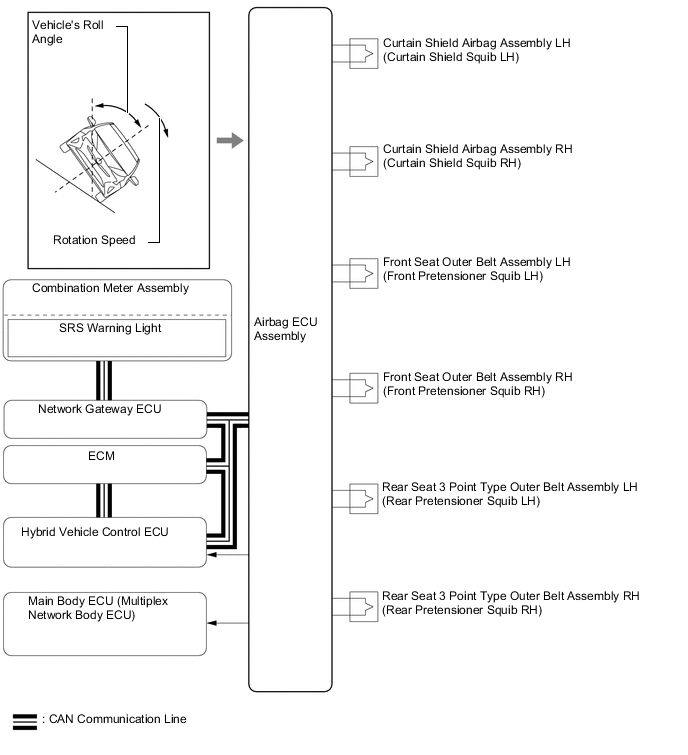 Vehicle's Roll Angle

Rotation Speed

Combination Meter Assembly

SRS Warning Light

Network Gateway ECU

ECM

Hybrid Vehicle Control ECU

Main Body ECU (Multiplex Network Body ECU)

Airbag ECU Assembly

Curtain Shield Airbag Assembly LH (Curtain Shield Squib LH)

Curtain Shield Airbag Assembly RH (Curtain Shield Squib RH)

Front Seat Outer Belt Assembly LH (Front Pretensioner Squib LH)

Front Seat Outer Belt Assembly RH (Front Pretensioner Squib RH)

Rear Seat 3 Point Type Outer Belt Assembly LH (Rear Pretensioner Squib LH)

Rear Seat 3 Point Type Outer Belt Assembly RH (Rear Pretensioner Squib RH)

: CAN Communication Line