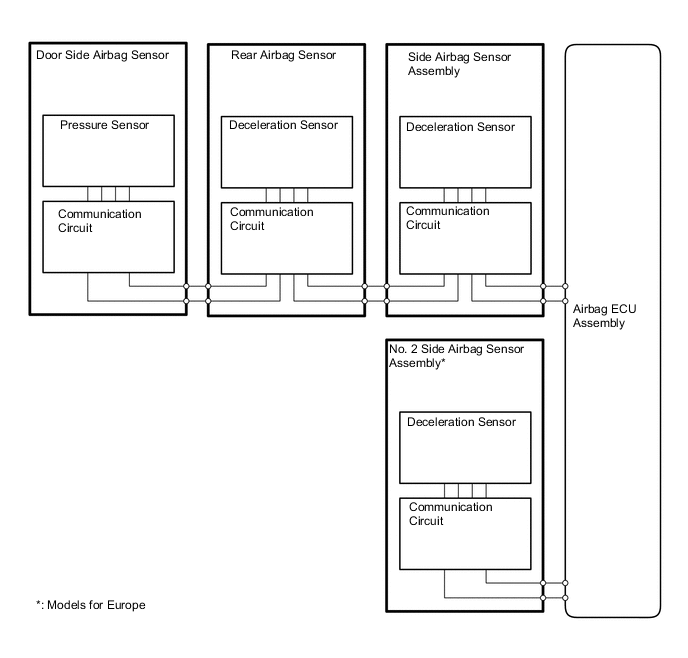 Door Side Airbag Sensor

Pressure Sensor

Communication Circuit

Rear Airbag Sensor

Deceleration Sensor

Communication Circuit

Side Airbag Sensor Assembly

Deceleration Sensor

Communication Circuit

Airbag ECU Assembly

No. 2 Side Airbag Sensor Assembly*

Deceleration Sensor

Communication Circuit

*: Models for Europe