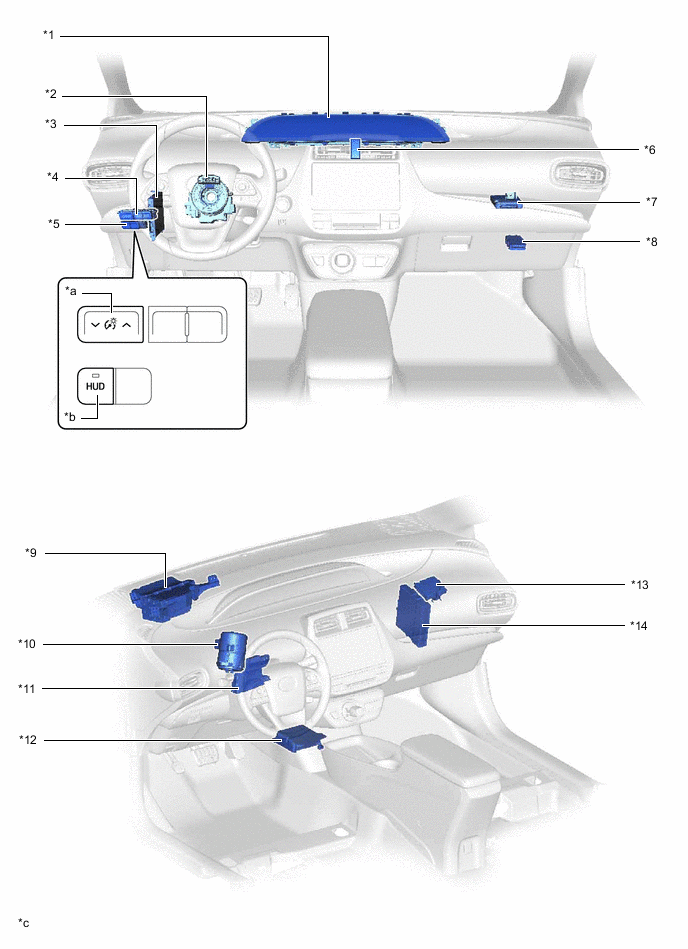 *1

*2

*3

*4

*5

*6

*7

*8

*a

HUD

*b

*9

*10

*11

*12

*13

*14

*c