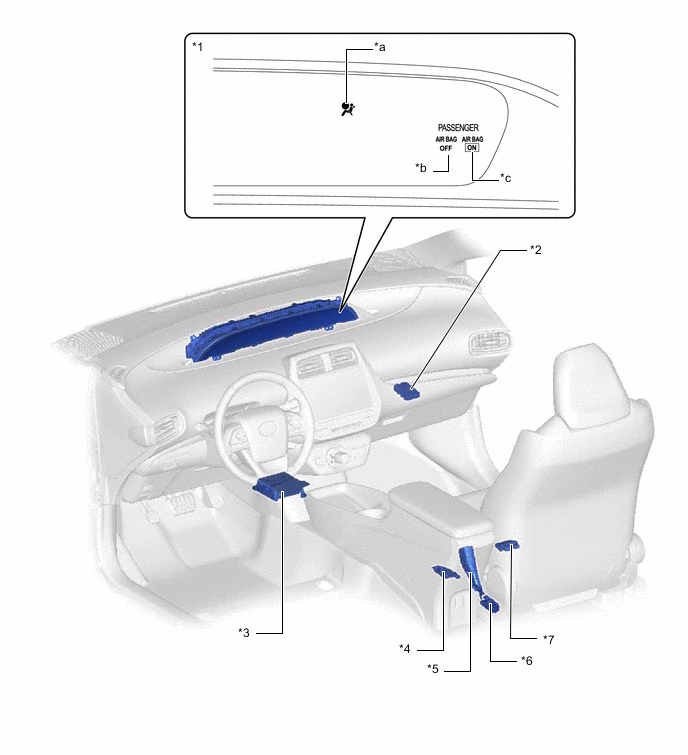 *1

*a

PASSENGER
AIR BAG OFF
AIR BAG ON

*b

*c

*2

*3

*4

*5

*6

*7