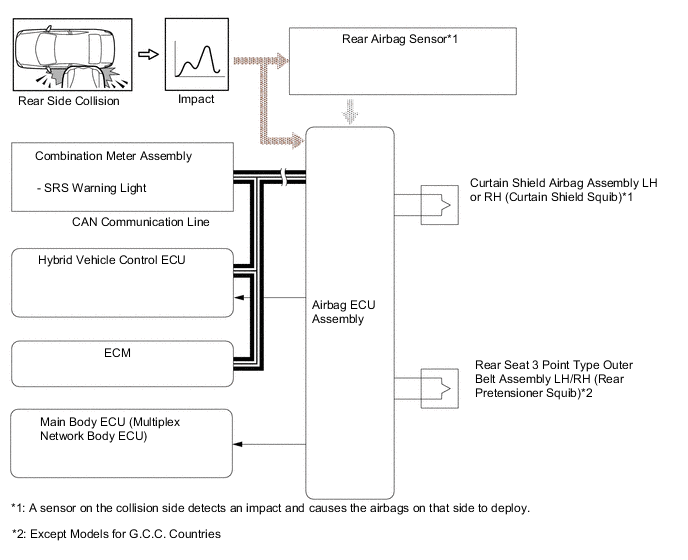 Rear Side Collision

Impact

Rear Airbag Sensor*1

Combination Meter Assembly

- SRS Warning Light

CAN Communication Line

Hybrid Vehicle Control ECU

ECM

Main Body ECU (Multiplex Network Body ECU)

Airbag ECU Assembly

Curtain Shield Airbag Assembly LH or RH (Curtain Shield Squib)*1

Rear Seat 3 Point Type Outer Belt Assembly LH/RH (Rear Pretensioner Squib)*2

*1: A sensor on the collision side detects an impact and causes the airbags on that side to deploy.

*2: Except Models for G.C.C. Countries