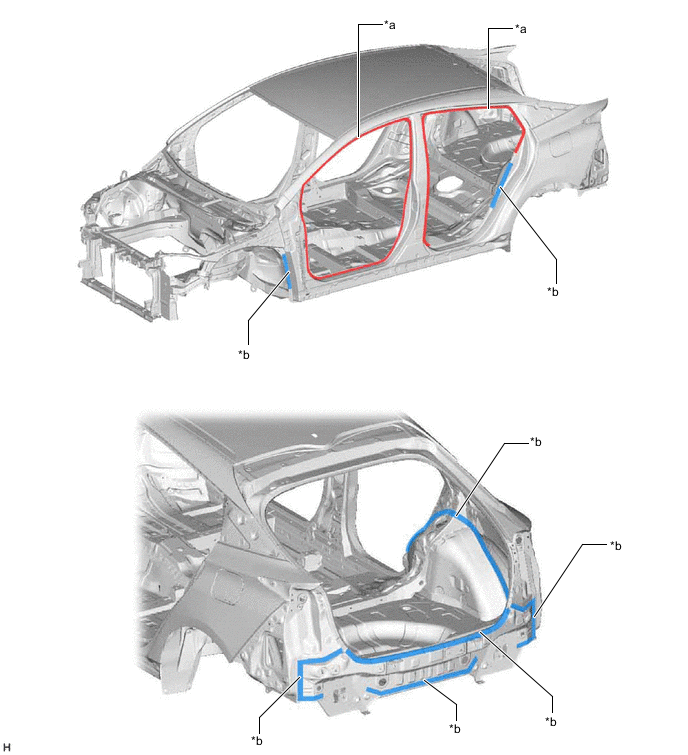 *a
*a
*b
*b
*b
*b
*b
*b
*b
H