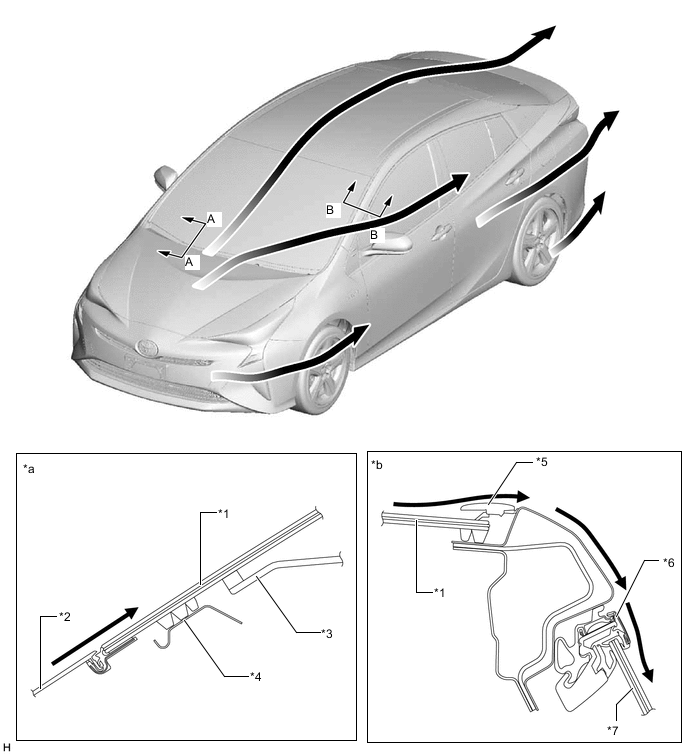 A
A
B
B

*a
*1
*2
*3
*4

*b
*5
*1
*6
*7

H