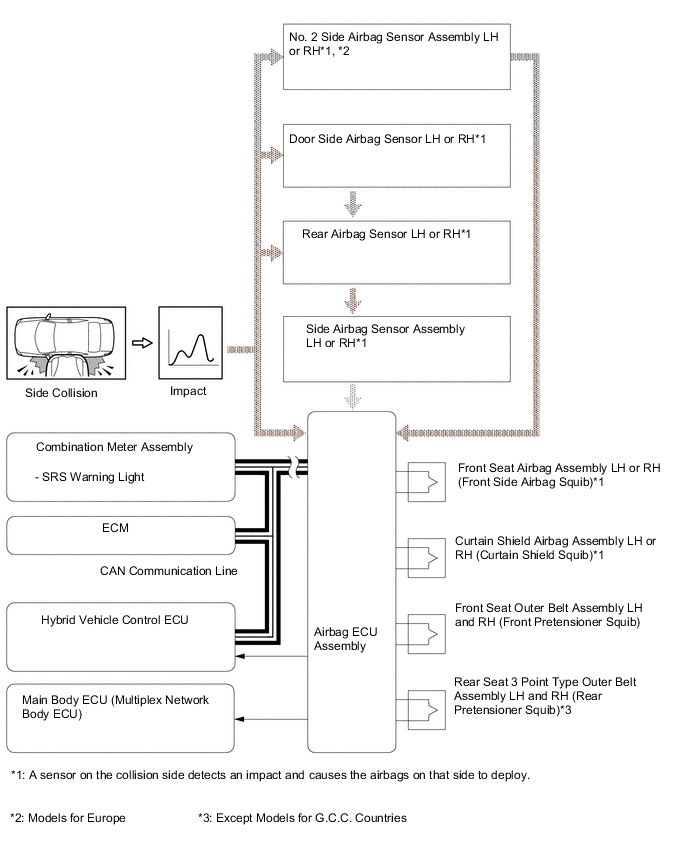 No. 2 Side Airbag Sensor Assembly LH or RH*1, *2

Door Side Airbag Sensor LH or RH*1

Rear Airbag Sensor LH or RH*1

Side Airbag Sensor Assembly LH or RH*1

Side Collision

Impact

Combination Meter Assembly

- SRS Warning Light

ECM

CAN Communication Line

Hybrid Vehicle Control ECU

Main Body ECU (Multiplex Network Body ECU)

Airbag ECU Assembly

Front Seat Airbag Assembly LH or RH (Front Side Airbag Squib)*1

Curtain Shield Airbag Assembly LH or RH (Curtain Shield Squib)*1

Front Seat Outer Belt Assembly LH and RH (Front Pretensioner Squib)

Rear Seat 3 Point Type Outer Belt Assembly LH and RH (Rear Pretensioner Squib)*3

*1: A sensor on the collision side detects an impact and causes the airbags on that side to deploy.

*2: Models for Europe

*3: Except Models for G.C.C. Countries