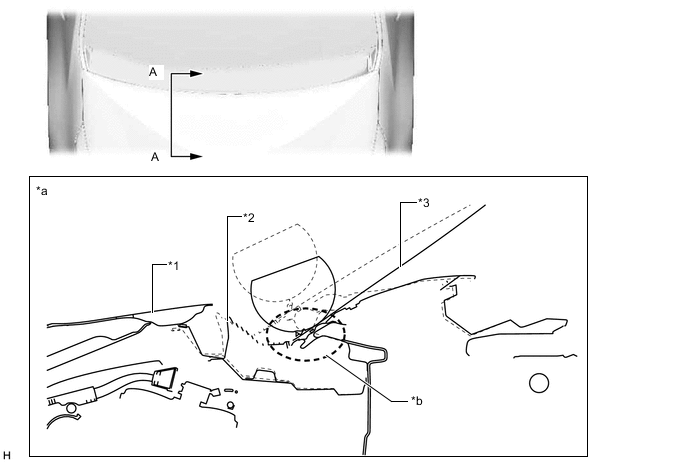 A

A

*a

*1

*2

*3

*b

H