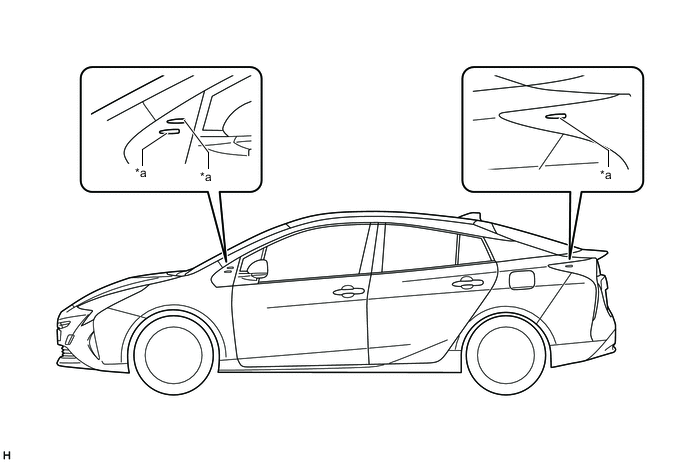 *a
*a
*a
H