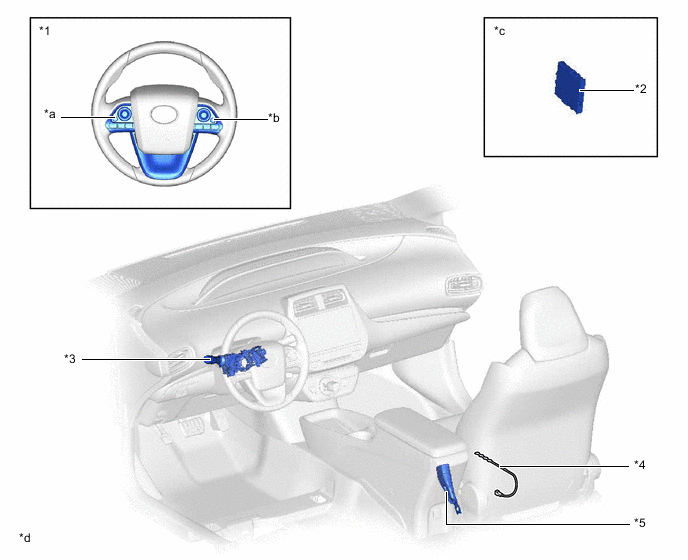 *1

*a

*b

*c

*2

*3

*4

*5

*d