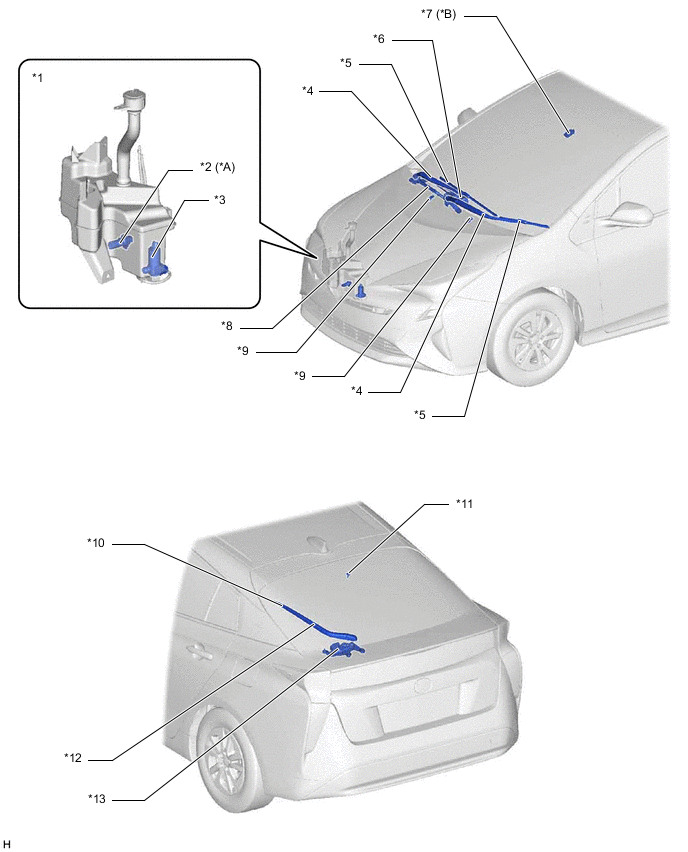 *7 (*B)
*6
*5
*4
*1
*2 (*A)
*3
*8
*9
*9
*4
*5
*11
*10
*12
*13
H