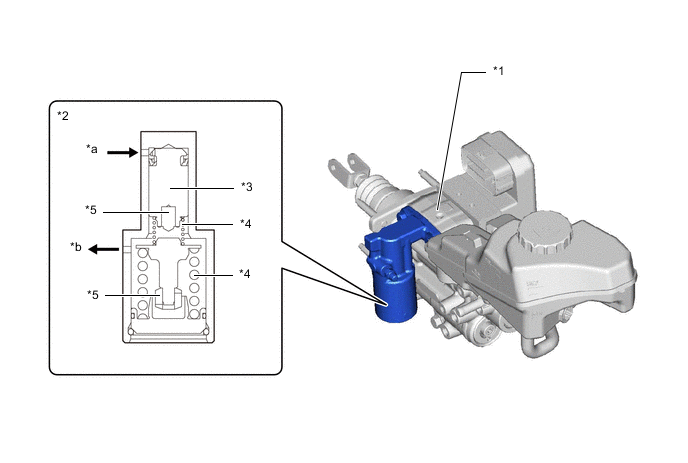 *1

*2

*a

*3

*5

*4

*b

*4

*5