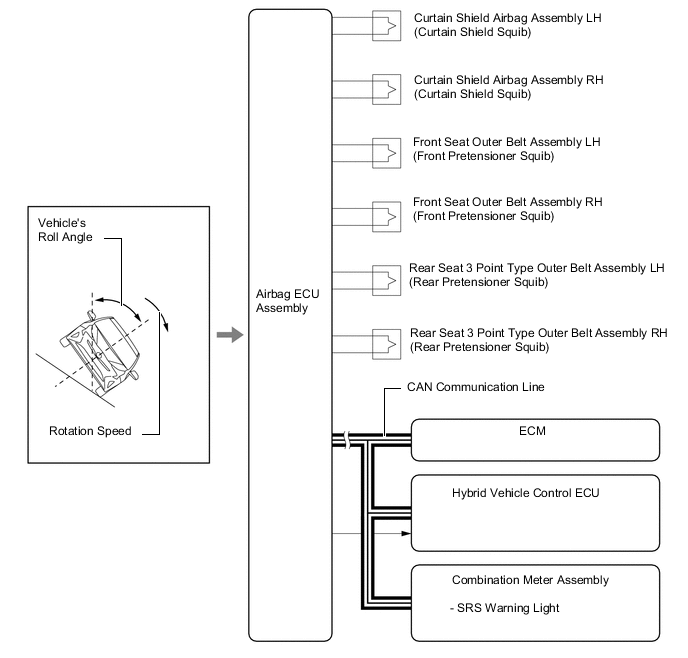 Vehicle's
Roll Angle

Rotation Speed

Airbag ECU
Assembly

Curtain Shield Airbag Assembly LH
(Curtain Shield Squib)

Curtain Shield Airbag Assembly RH
(Curtain Shield Squib)

Front Seat Outer Belt Assembly LH
(Front Pretensioner Squib)

Front Seat Outer Belt Assembly RH
(Front Pretensioner Squib)

Rear Seat 3 Point Type Outer Belt Assembly LH
(Rear Pretensioner Squib)

Rear Seat 3 Point Type Outer Belt Assembly RH
(Rear Pretensioner Squib)

CAN Communication Line

ECM

Hybrid Vehicle Control ECU

Combination Meter Assembly

- SRS Warning Light