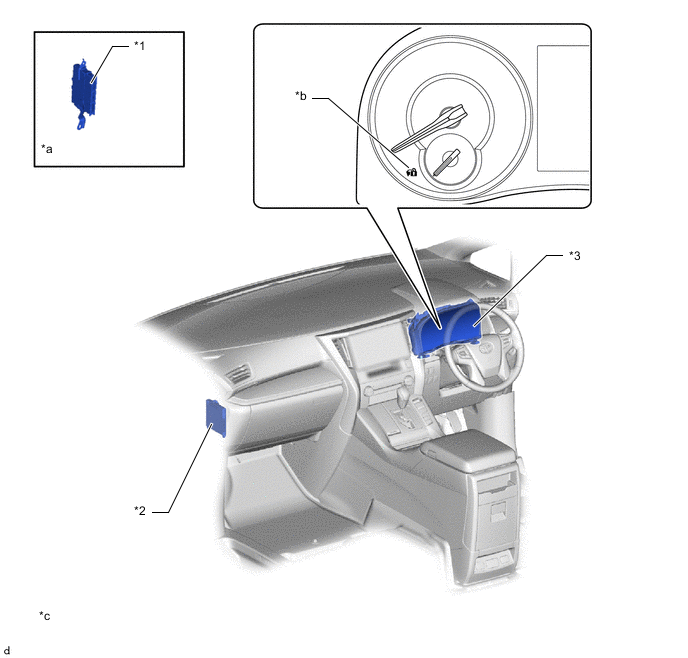 *1

*a

*b

*3

*2

*c

d