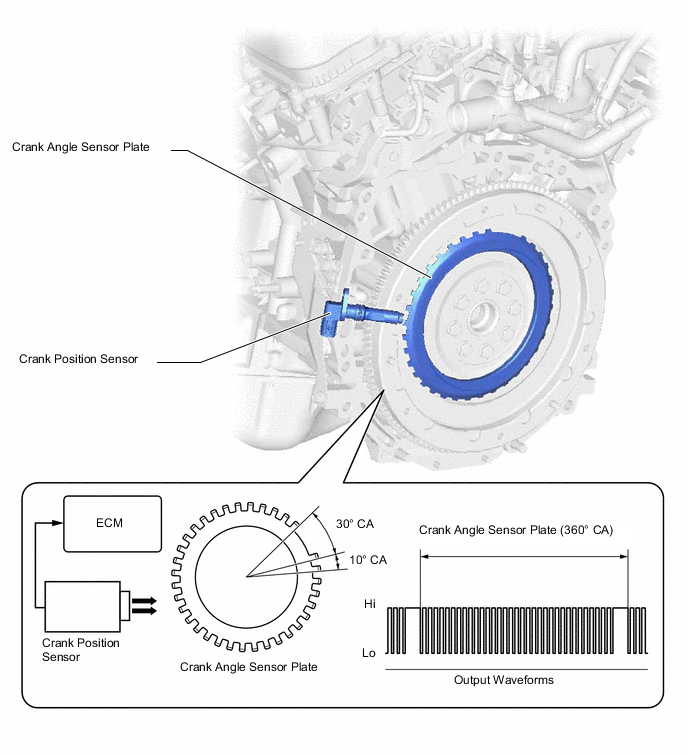 Crank Angle Sensor Plate

Crank Position Sensor

ECM

Crank Position Sensor

30° CA

10° CA

Crank Angle Sensor Plate

Crank Angle Sensor Plate (360° CA)

Hi

Lo

Output Waveforms