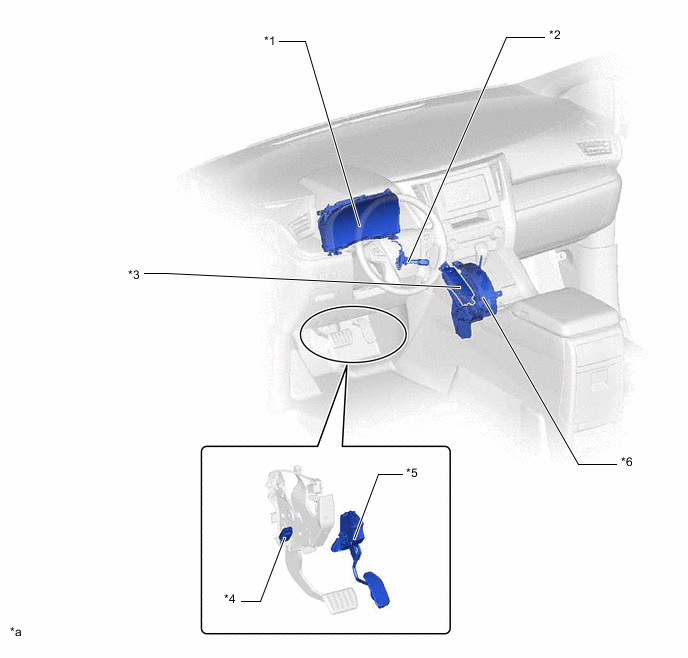 *1
*2
*3
*6
*5
*4
*a