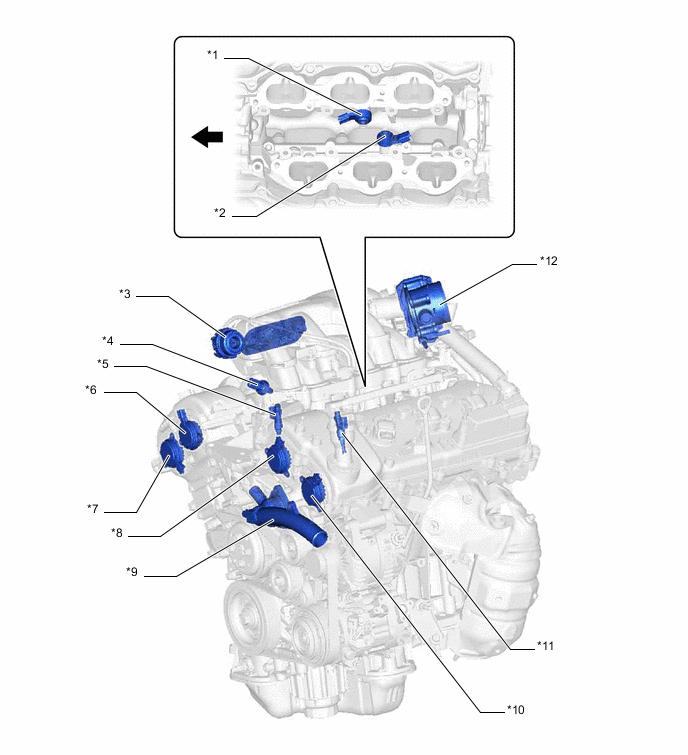 *1

*2

*12

*3

*4

*5

*6

*7

*8

*9

*11

*10