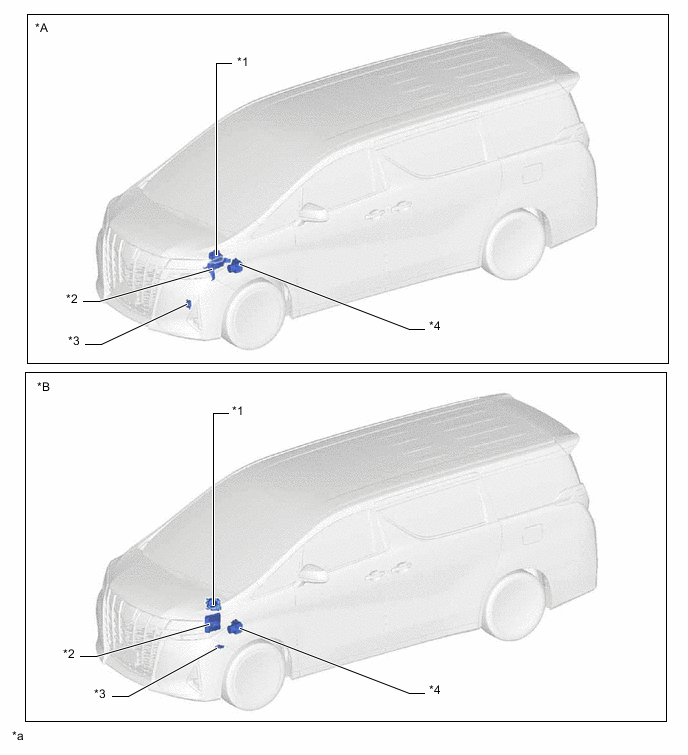 *A

*1

*2

*3

*4

*B

*1

*2

*3

*4

*a