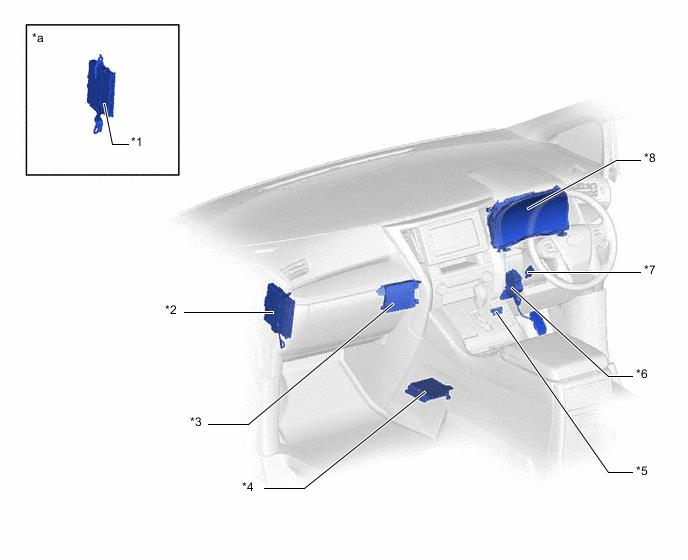 *a

*1

*8

*7

*2

*6

*3

*5

*4