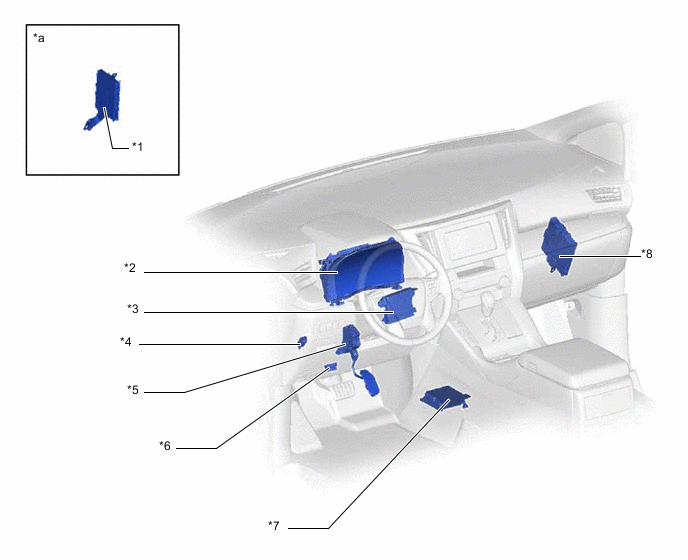 *a

*1

*2

*3

*4

*5

*6

*7

*8