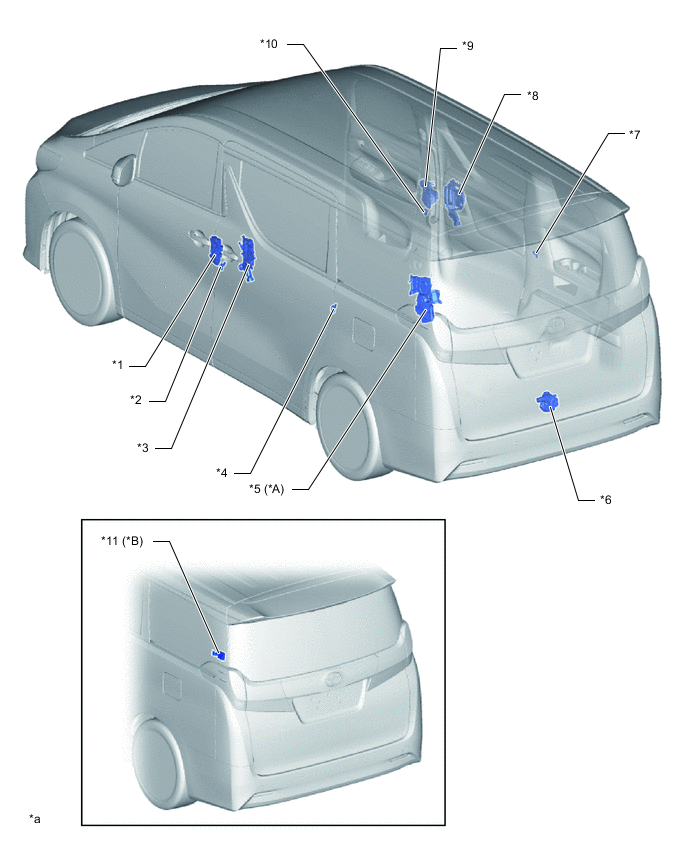 *10

*9

*8

*7

*1

*2

*3

*4

*5 (*A)

*6

*11 (*B)

*a