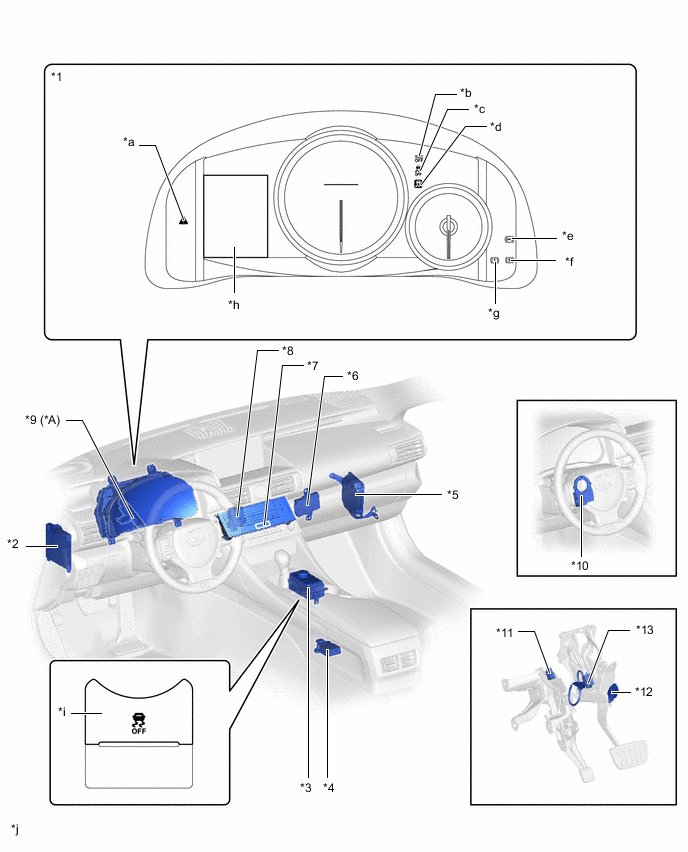 *1
*a
*b
*c
*d
*e
*f
*g
*h
*8
*7
*6
*9 (*A)
*5
*2
*10
*11
*13
*12
*i
OFF
*3
*4
*j