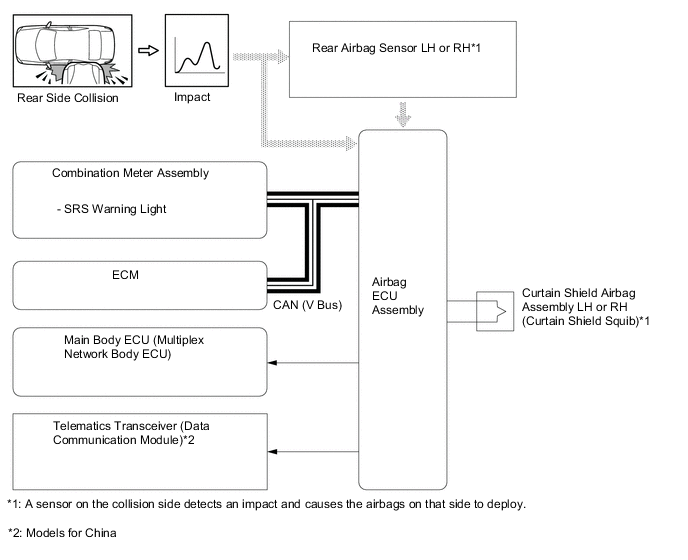 Rear Side Collision

Impact

Rear Airbag Sensor LH or RH*1

Combination Meter Assembly

- SRS Warning Light

ECM

CAN (V Bus)

Airbag ECU Assembly

Curtain Shield Airbag Assembly LH or RH (Curtain Shield Squib)*1

Main Body ECU (Multiplex Network Body ECU)

Telematics Transceiver (Data Communication Module)*2

*1: A sensor on the collision side detects an impact and causes the airbags on that side to deploy.

*2: Models for China