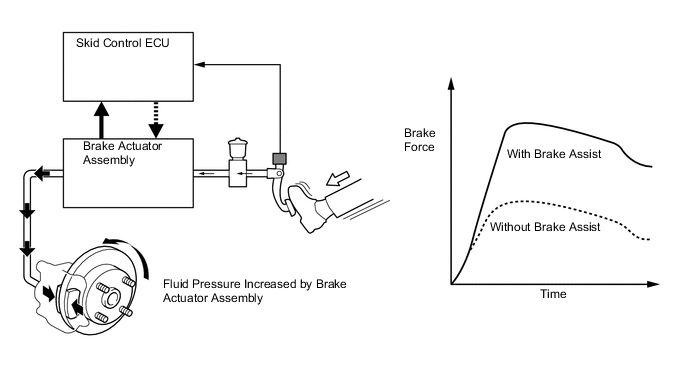 Skid Control ECU

Brake Actuator Assembly

Fluid Pressure Increased by Brake Actuator Assembly

Brake Force

With Brake Assist

Without Brake Assist

Time