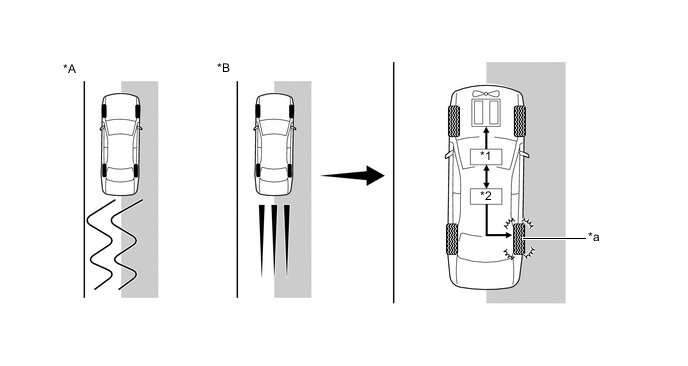 *A

*B

*1

*2

*a