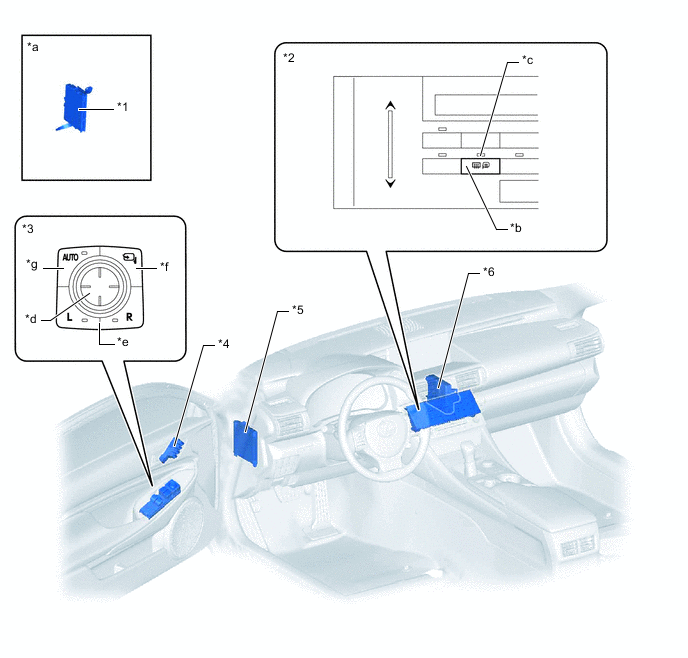 *a
*1
*2
*c
*b
*3
AUTO
*g
*f
*d
L
R
*e
*4
*5
*6