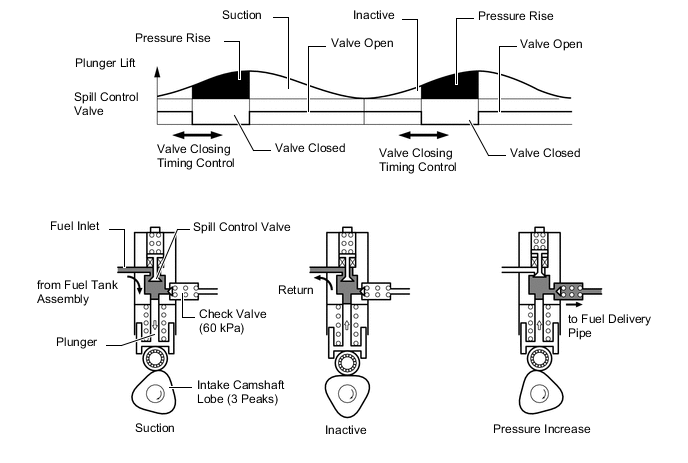 Suction
Inactive
Pressure Rise
Pressure Rise
Valve Open
Valve Open
Plunger Lift
Spill Control Valve
Valve Closing Timing Control
Valve Closed
Valve Closing Timing Control
Valve Closed

Fuel Inlet
Spill Control Valve
from Fuel Tank Assembly
Check Valve (60 kPa)
Plunger
Intake Camshaft Lobe (3 Peaks)
Suction

Return
Inactive

to Fuel Delivery Pipe
Pressure Increase