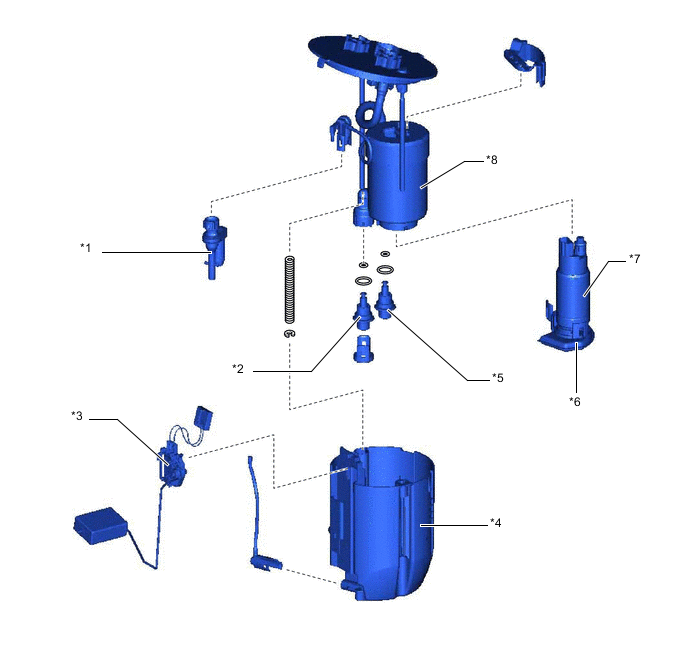 *8

*1

*7

*2

*5

*6

*3

*4