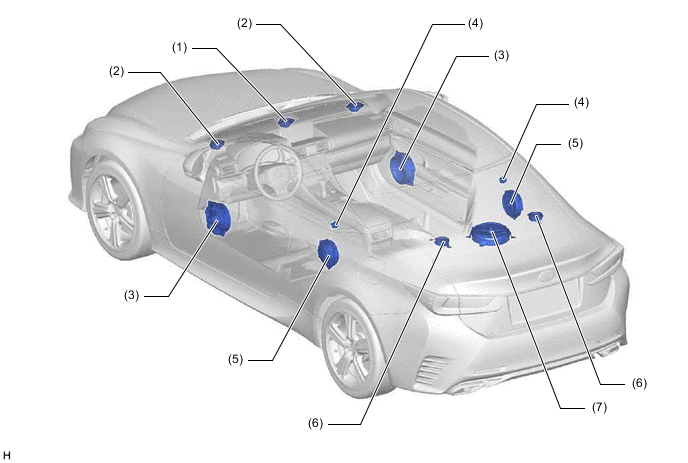 (2)
(4)
(1)
(3)
(2)
(4)
(5)
(3)
(5)
(6)
(7)
(6)
H