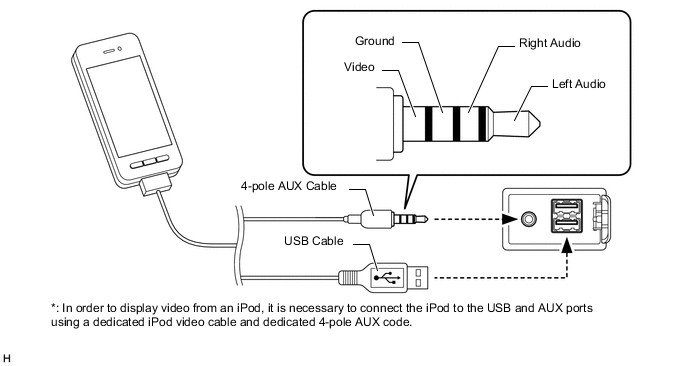 Ground
Right Audio
Video
Left Audio
4-pole AUX Cable
USB Cable

*: In order to display video from an iPod, it is necessary to connect the iPod to the USB and AUX ports using a dedicated iPod video cable and dedicated 4-pole AUX code.

H