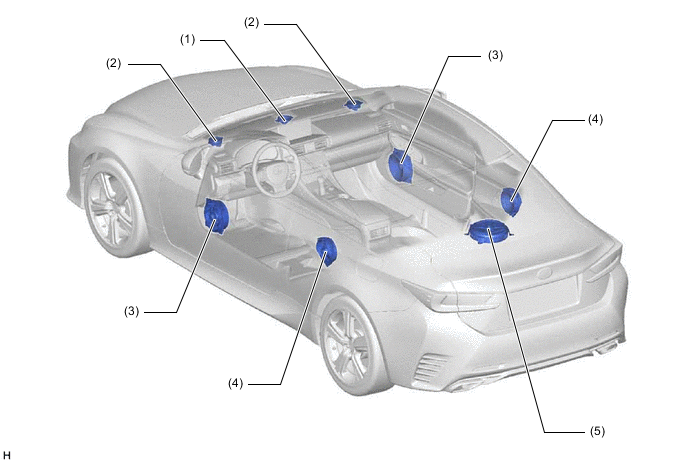 (2)

(1)

(2)

(3)

(4)

(3)

(4)

(5)

H