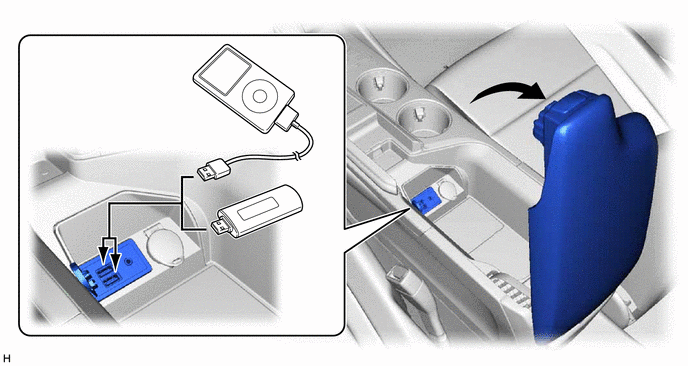 H