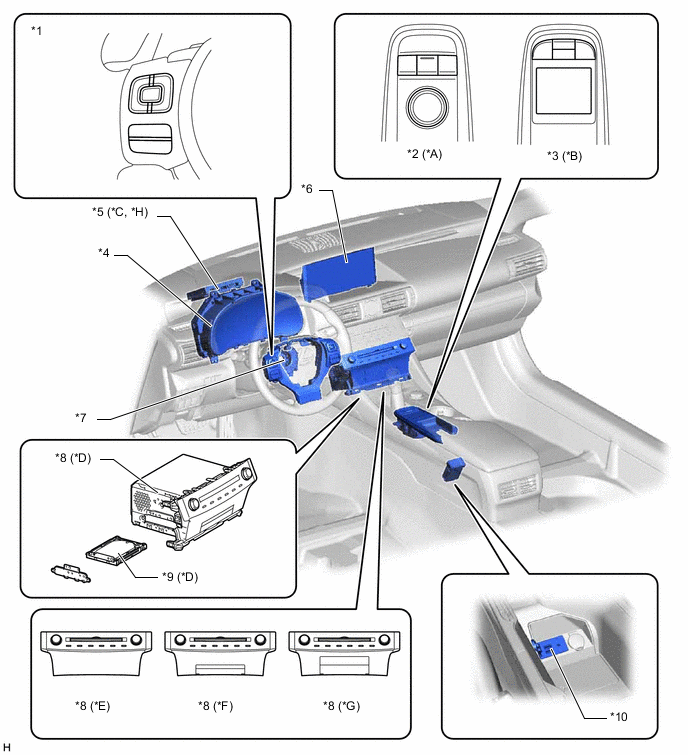 *1

*2 (*A)

*3 (*B)

*6

*5 (*C, *H)

*4

*7

*8 (*D)

*9 (*D)

*8 (*E)

*8 (*F)

*8 (*G)

*10

H