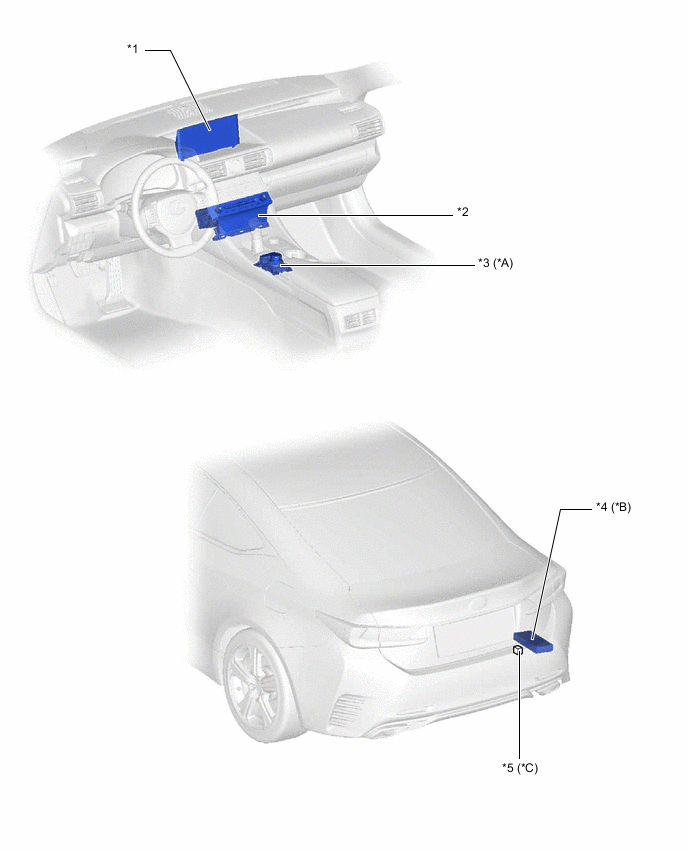 *1

*2

*3 (*A)

*4 (*B)

*5 (*C)