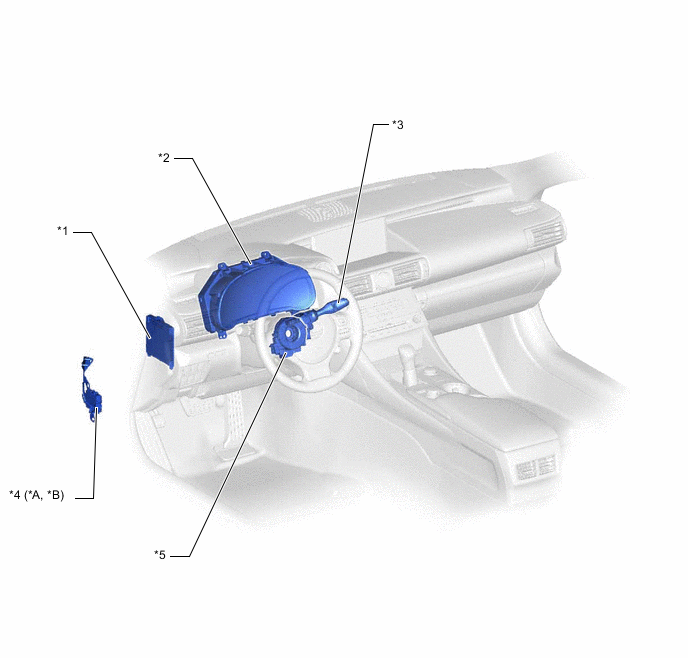 *3

*2

*1

*4 (*A, *B)

*5