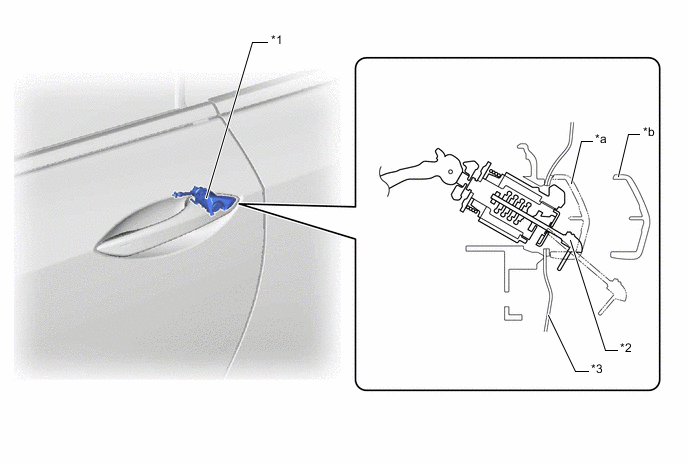 *1
*a
*b
*2
*3