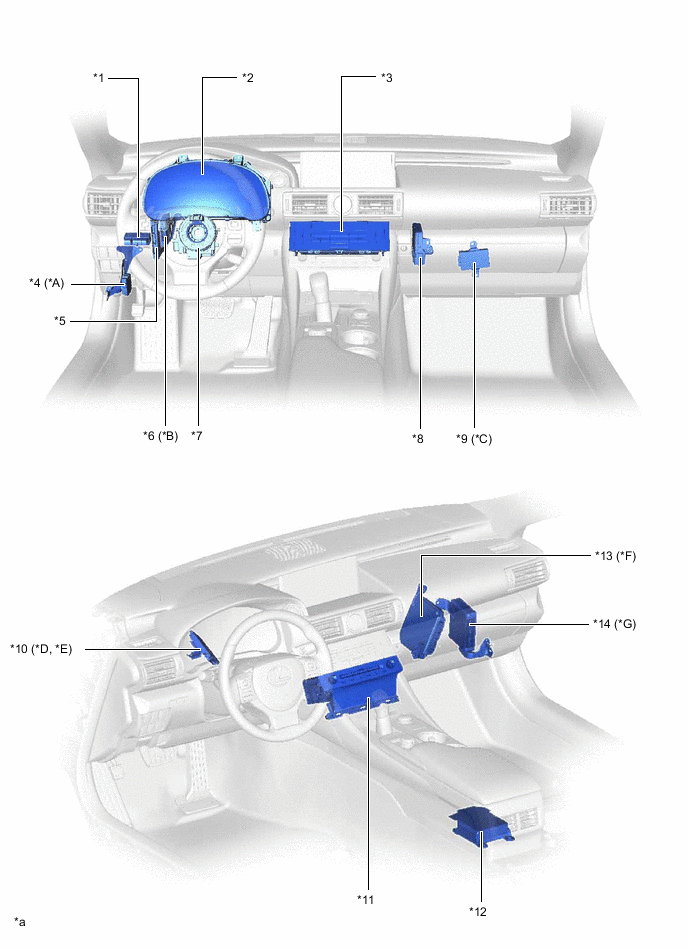 *1
*2
*3
*4 (*A)
*5
*6 (*B)
*7
*8
*9 (*C)
*13 (*F)
*14 (*G)
*10 (*D, *E)
*11
*12
*a