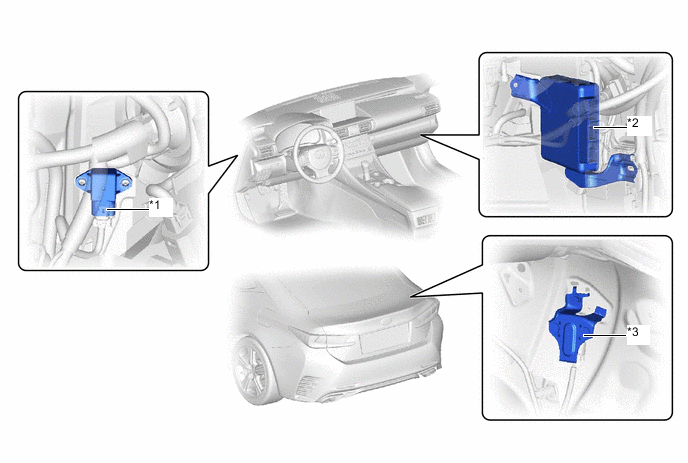 *1

*2

*3