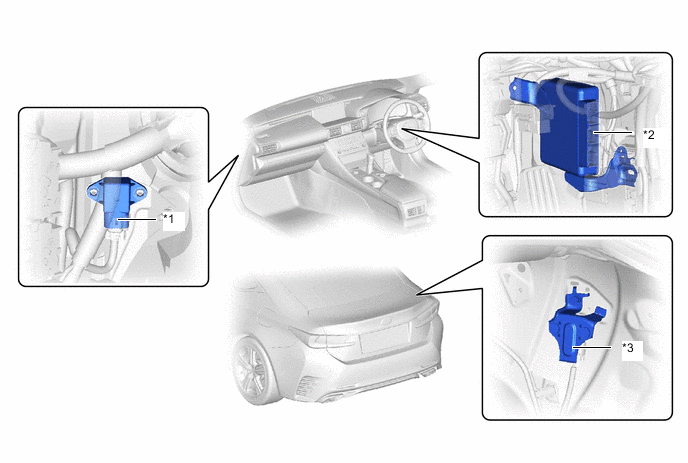 *1

*2

*3