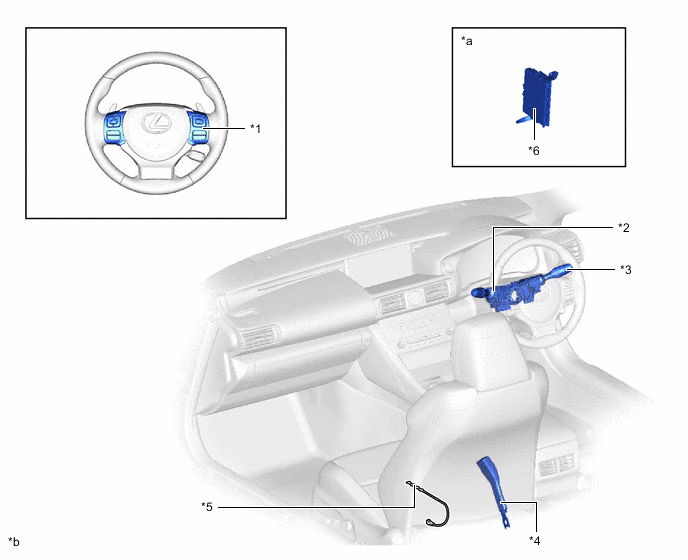 *1

*a

*6

*2

*3

*5

*4

*b