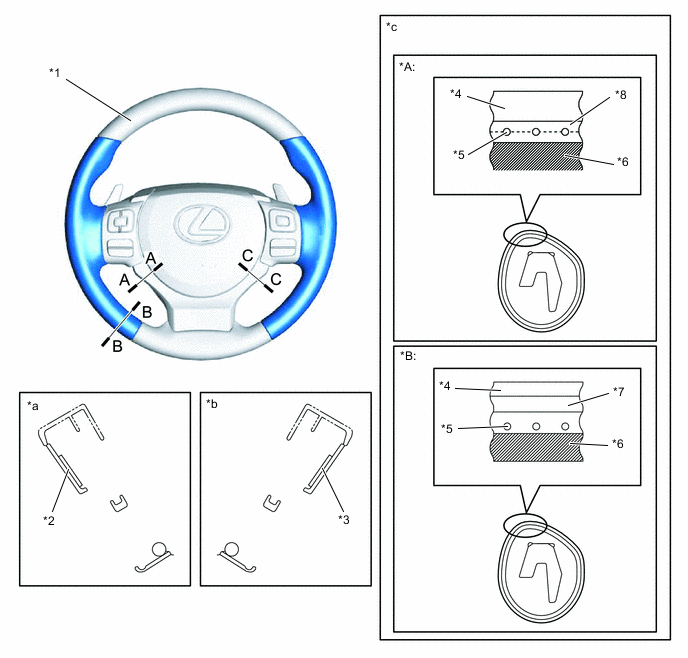 *1

A
A
C
C
B
B

*a
*2

*b
*3

*c

*A:
*4
*8
*5
*6

*B:
*4
*7
*5
*6